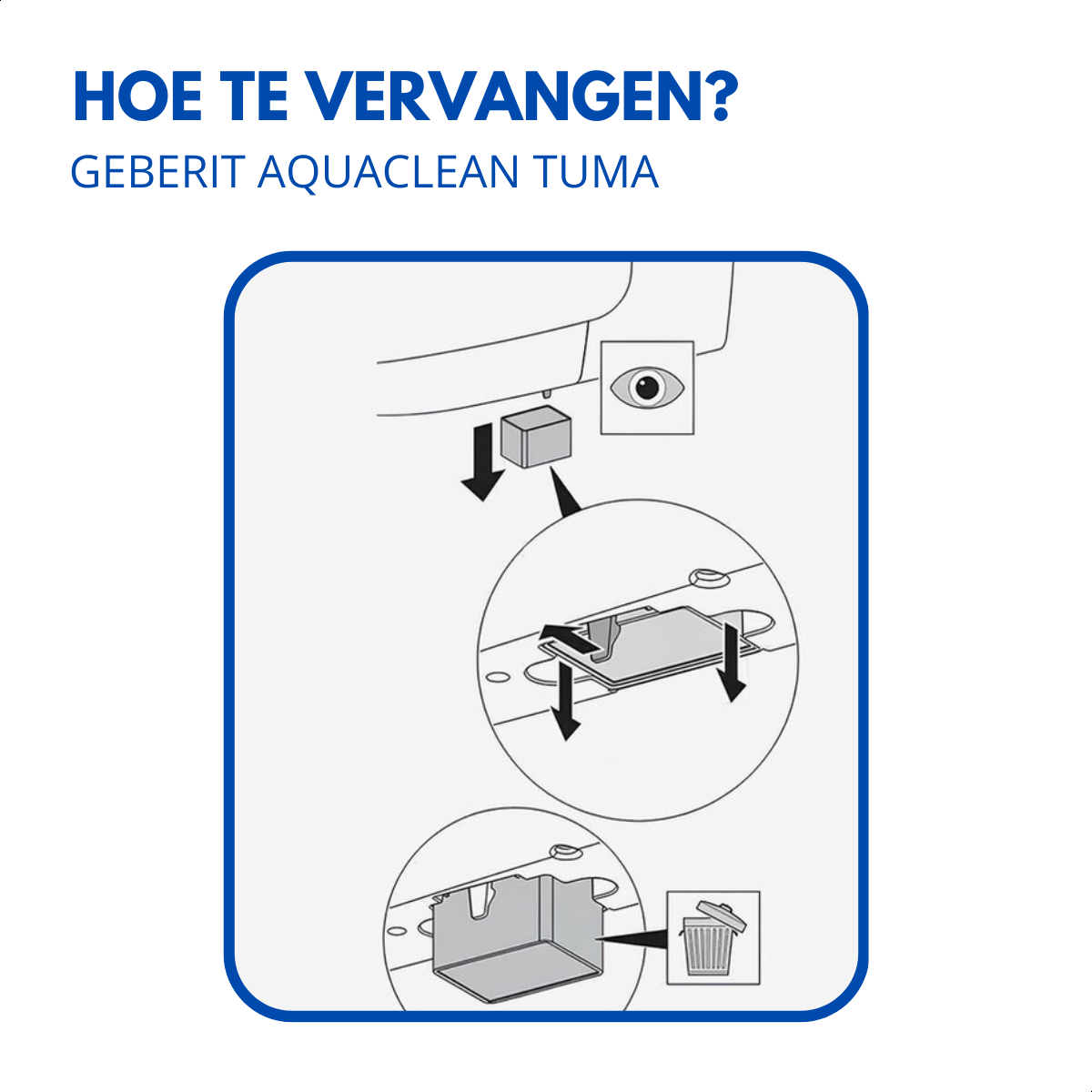 HOE TE VERVANGEN?
GEBERIT AQUACLEAN TUMA